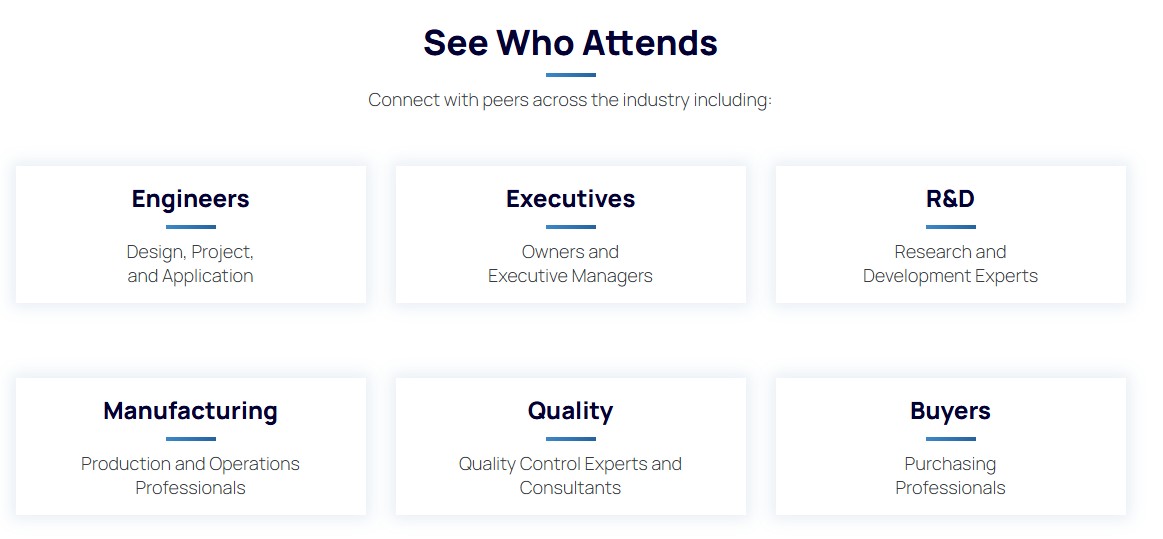 See Who Attends

Connect with peers across the industry including:

Engineers

Design, Project, and Application

Executives

Owners and Executive Managers

R&D

Research and Development Experts

Manufacturing

Production and Operations Professionals

Quality

Quality Control Experts and Consultants

Buyers

Purchasing Professionals