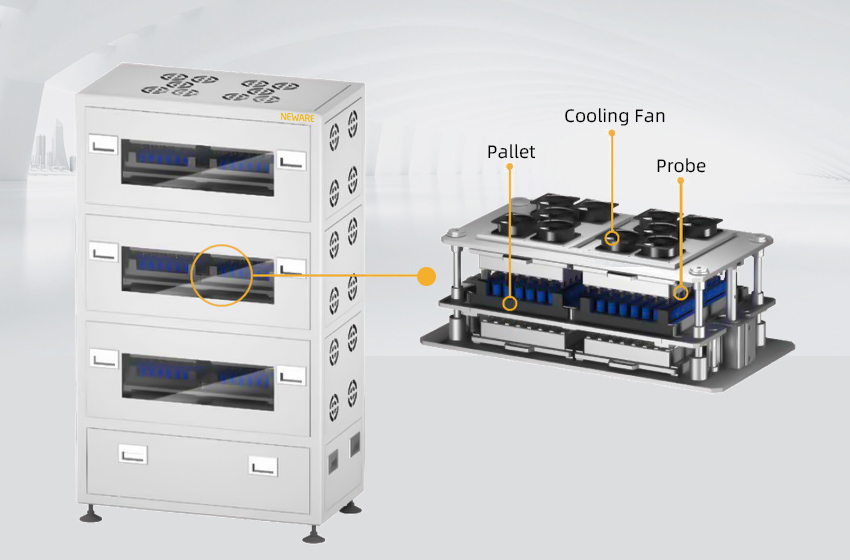 NEWARE

Cooling Fan

Pallet

Probe